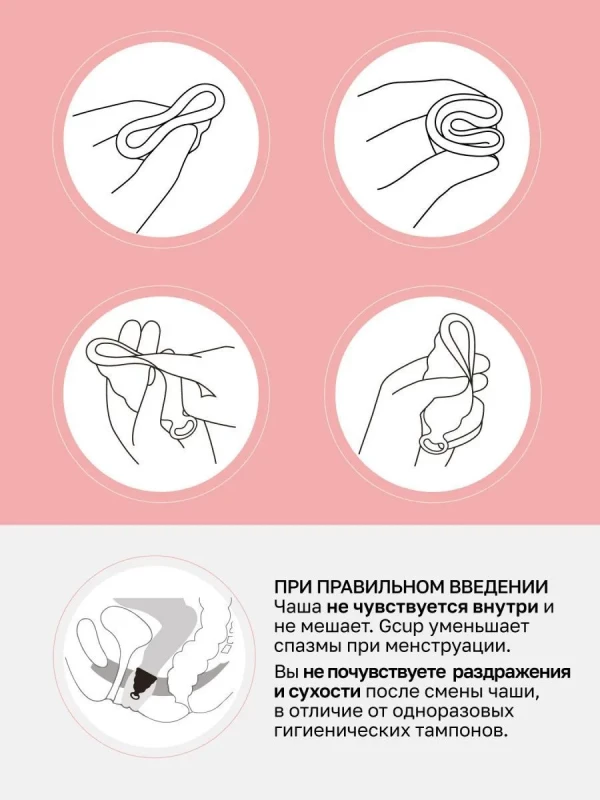 ПРИ ПРАВИЛЬНОМ ВВЕДЕНИИ
Чаша не чувствуется внутри и не мешает. Gcup уменьшает спазмы при менструации.

Вы не почувствуете раздражения и сухости после смены чаши, в отличие от одноразовых гигиенических тампонов.